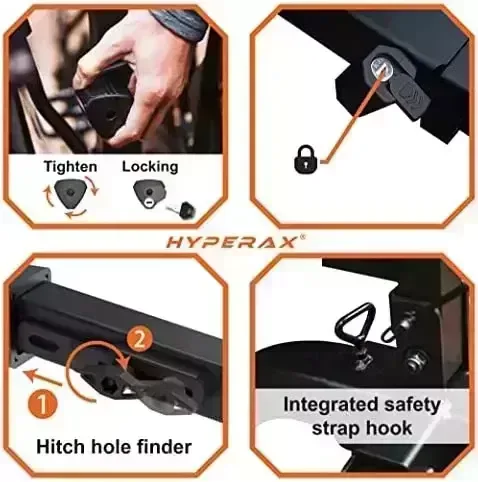 Tighten
Locking

HYPERAX®

2
1
Hitch hole finder

Integrated safety strap hook