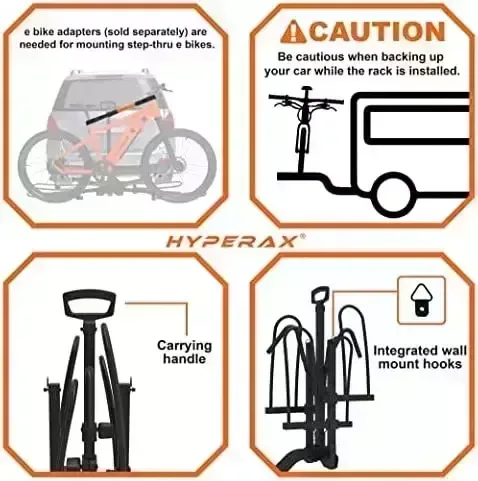 e bike adapters (sold separately) are needed for mounting step-thru e bikes.

CAUTION

Be cautious when backing up your car while the rack is installed.

HYPERAX®

Carrying handle

Integrated wall mount hooks