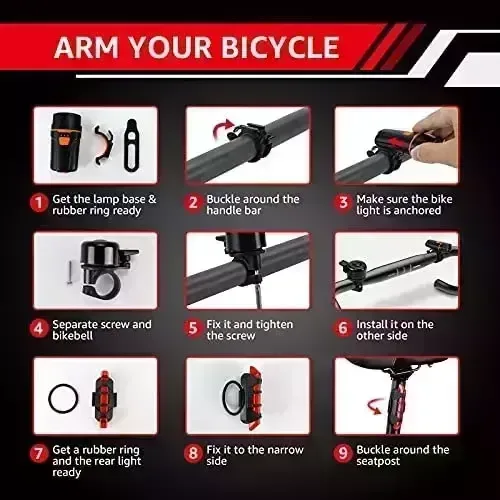 ARM YOUR BICYCLE

1 Get the lamp base & rubber ring ready

2 Buckle around the handle bar

3 Make sure the bike light is anchored

4 Separate screw and bikebell

5 Fix it and tighten the screw

6 Install it on the other side

7 Get a rubber ring and the rear light ready

8 Fix it to the narrow side

9 Buckle around the seatpost