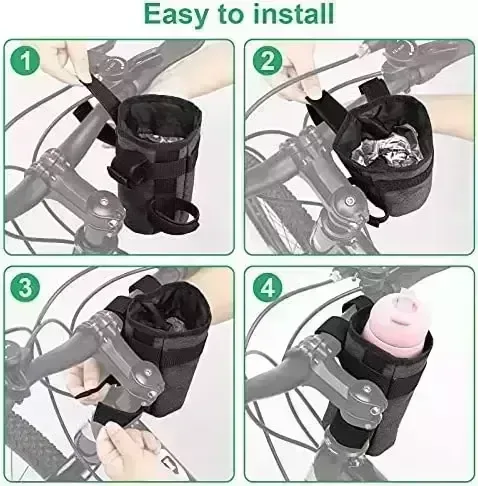 Easy to install

1

2

3

4