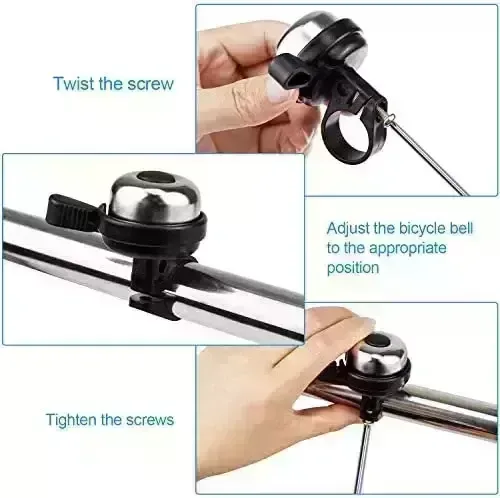 Twist the screw

Adjust the bicycle bell to the appropriate position

Tighten the screws