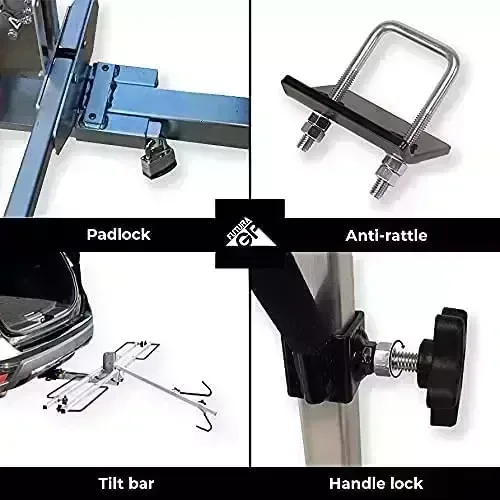 Padlock

FUTURA GF

Anti-rattle

Tilt bar

Handle lock