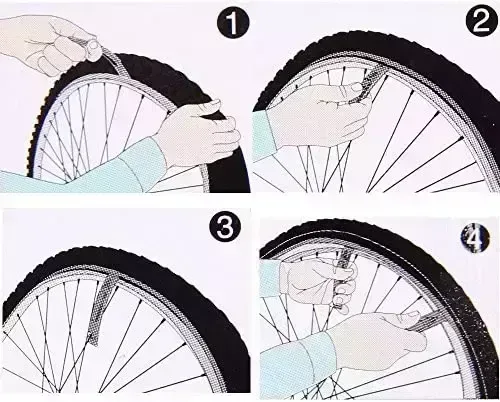 1

2

3

4